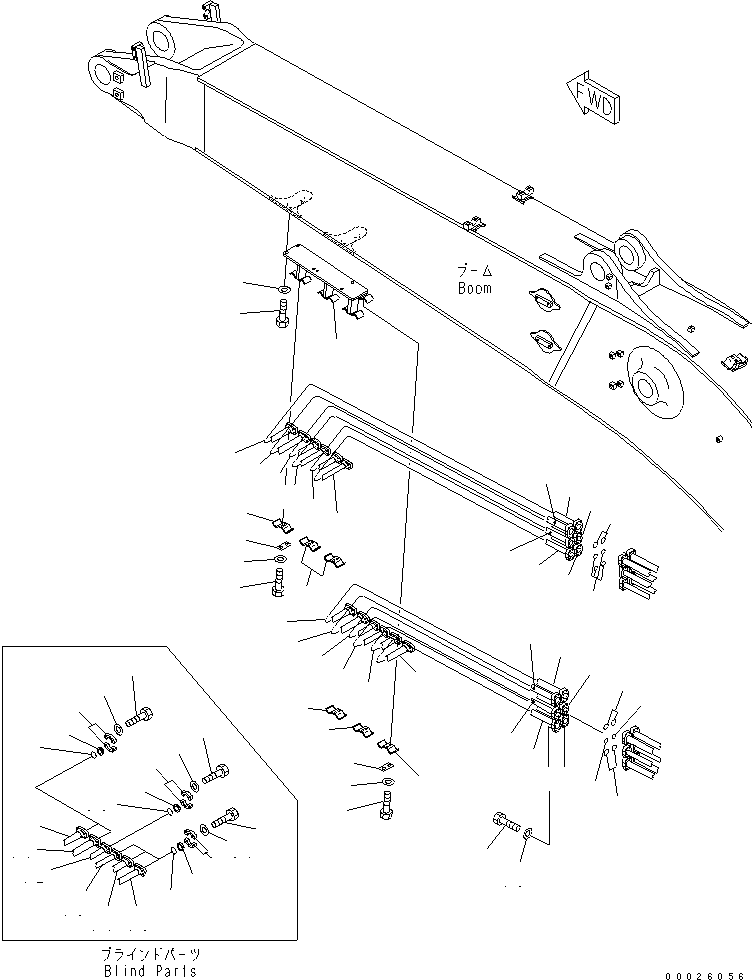 FWD

ブーム
Boom

ブラインドパーツ
Blind Parts

00026056