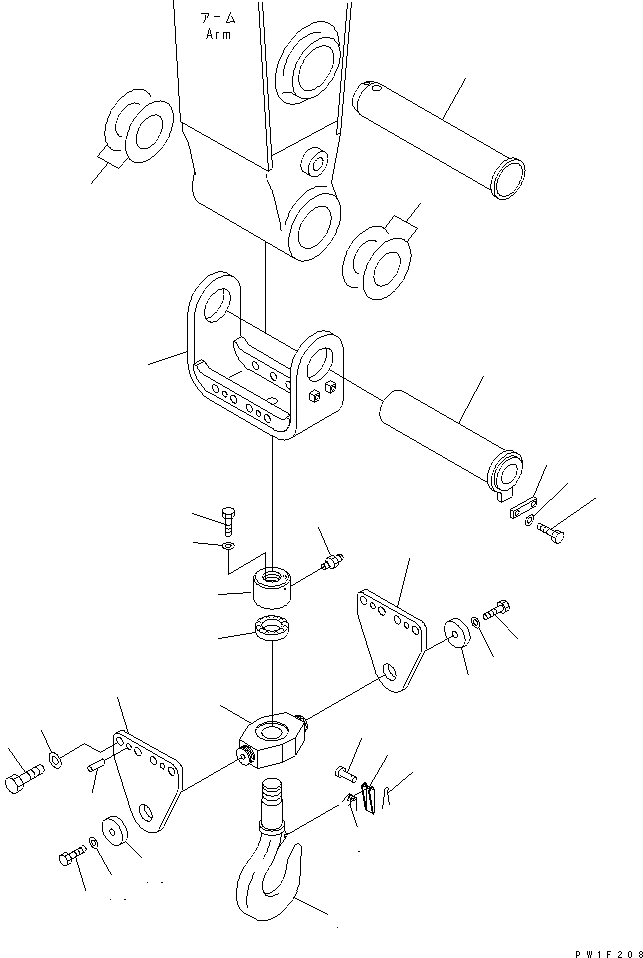 アーム
Arm

PW1F208