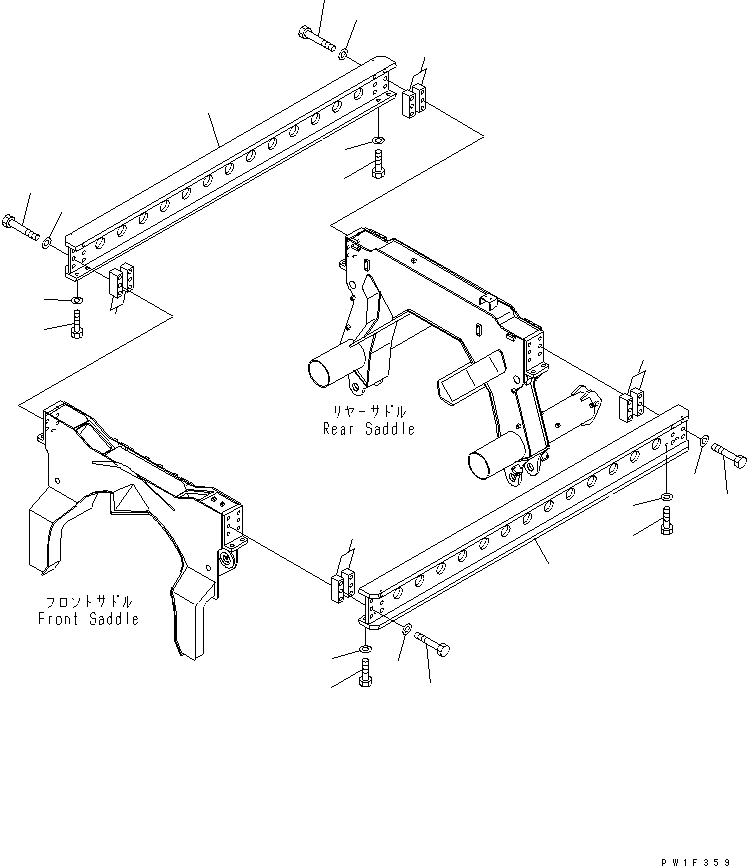 リヤーサドル
Rear Saddle

フロントサドル
Front Saddle

PW1F359