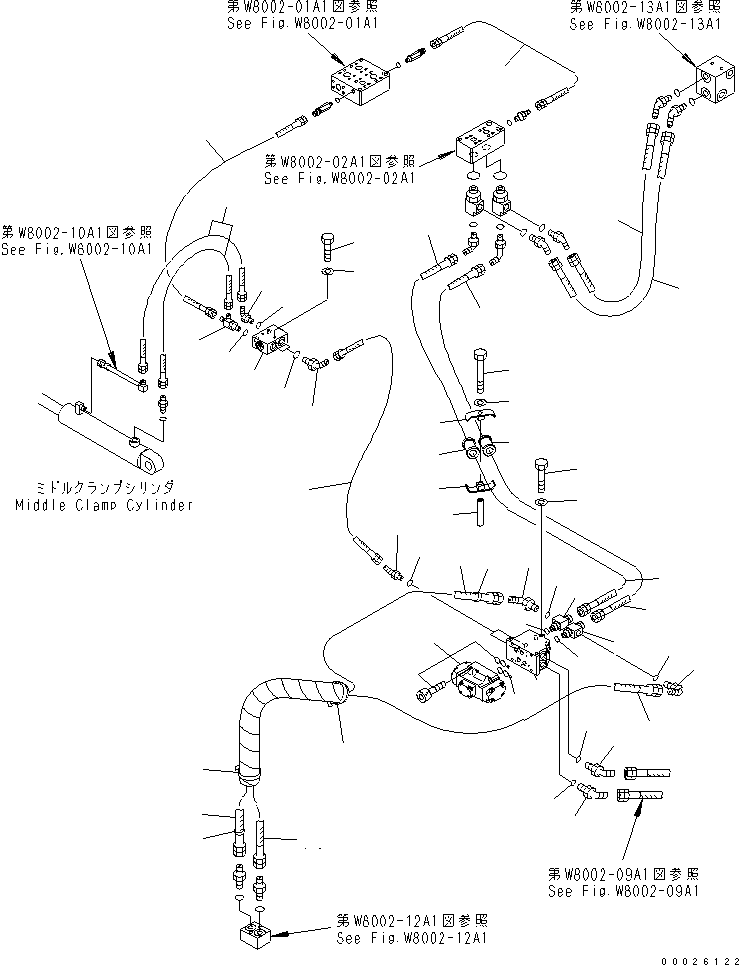 第W8002-01A1図参照
See Fig.W8002-01A1

第W8002-13A1図参照
See Fig.W8002-13A1

第W8002-02A1図参照
See Fig.W8002-02A1

第W8002-10A1図参照
See Fig.W8002-10A1

ミドルクランプシリンダ
Middle Clamp Cylinder

第W8002-09A1図参照
See Fig.W8002-09A1

第W8002-12A1図参照
See Fig.W8002-12A1

00026122