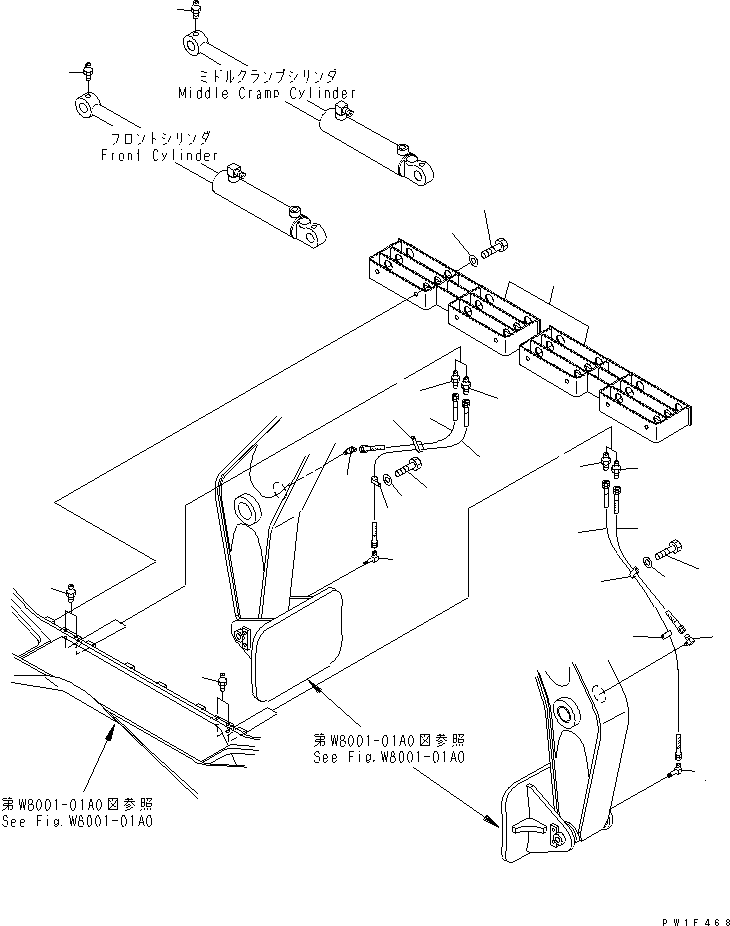 ミドルクランプシリンダ
Middle Cramp Cylinder

フロントシリンダ
Front Cylinder

第W8001-01A0図参照
See Fig.W8001-01A0

第W8001-01A0図参照
See Fig.W8001-01A0

PW1F468