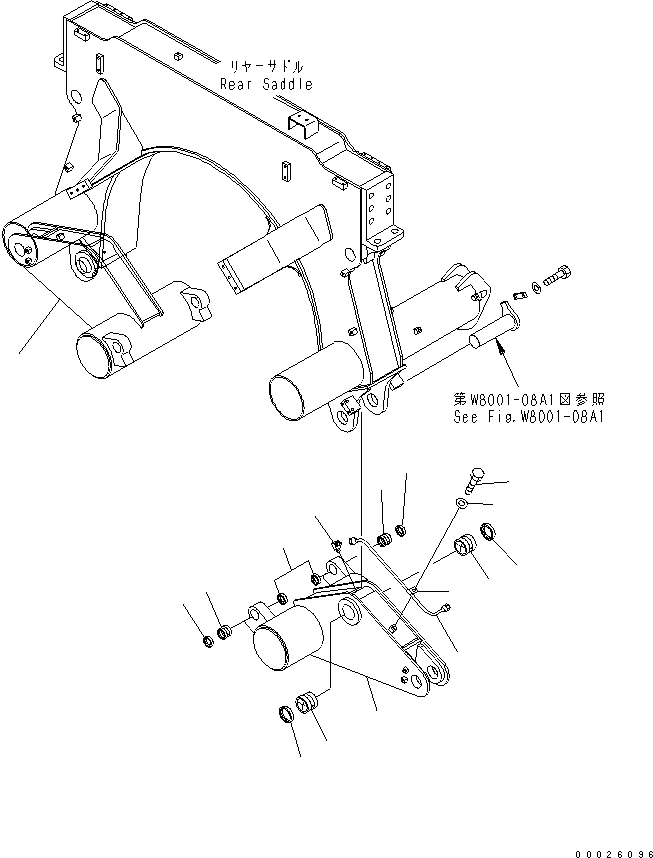 リヤーサドル
Rear Saddle

第W8001-08A1図参照
See Fig.W8001-08A1

00026096