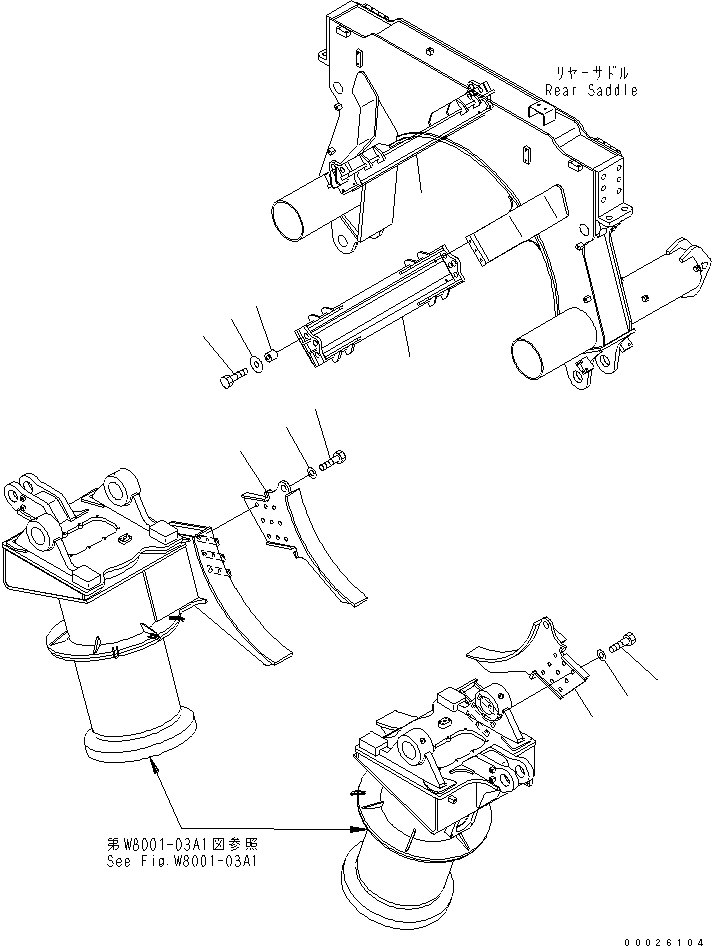 リヤーサドル
Rear Saddle

第W8001-03A1図参照
See Fig.W8001-03A1

00026104