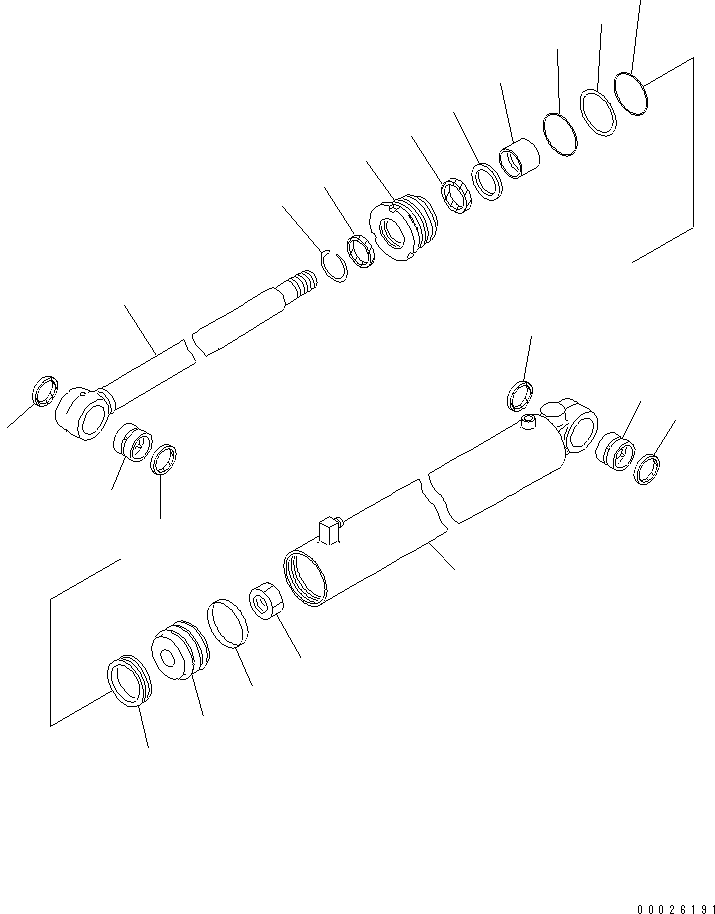 00026191