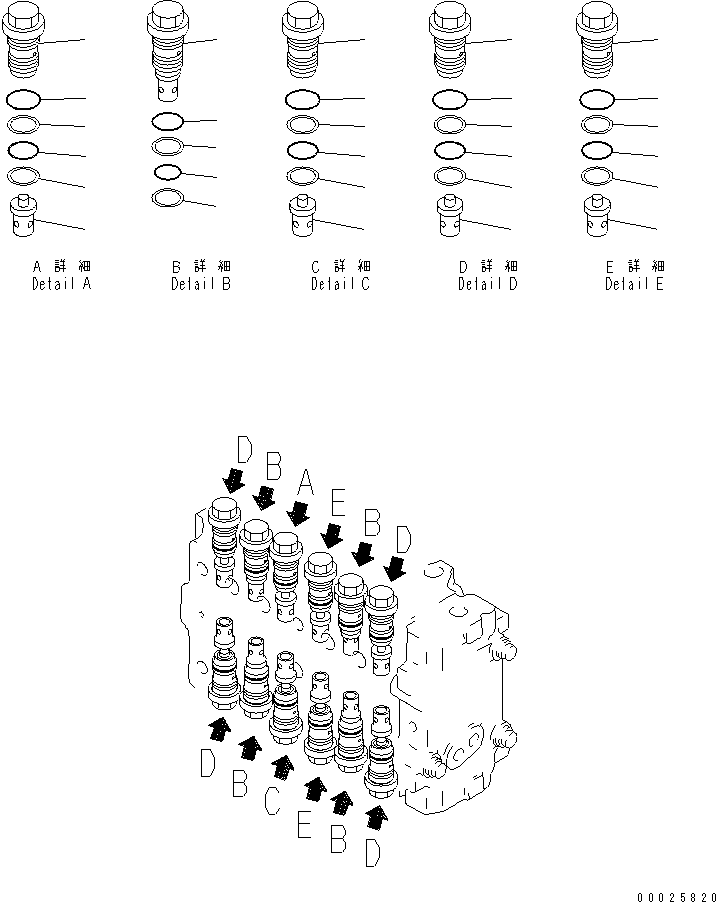 A 詳 細
Detail A

B 詳 細
Detail B

C 詳 細
Detail C

D 詳 細
Detail D

E 詳 細
Detail E

D B A E B D

D B C E B D

00025820