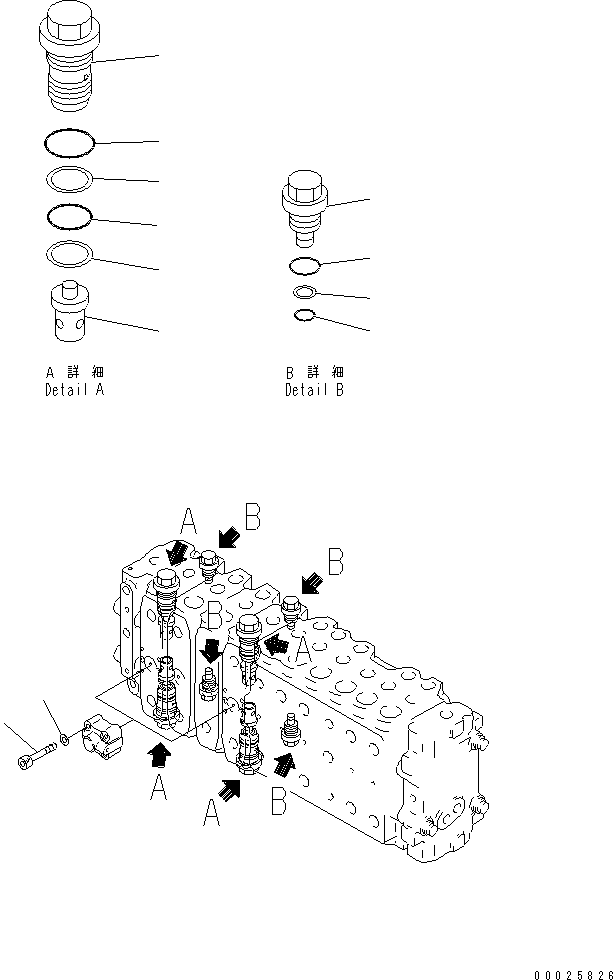 A 詳 細
Detail A

B 詳 細
Detail B

A
B
B
B
A
A
A
B

00025826