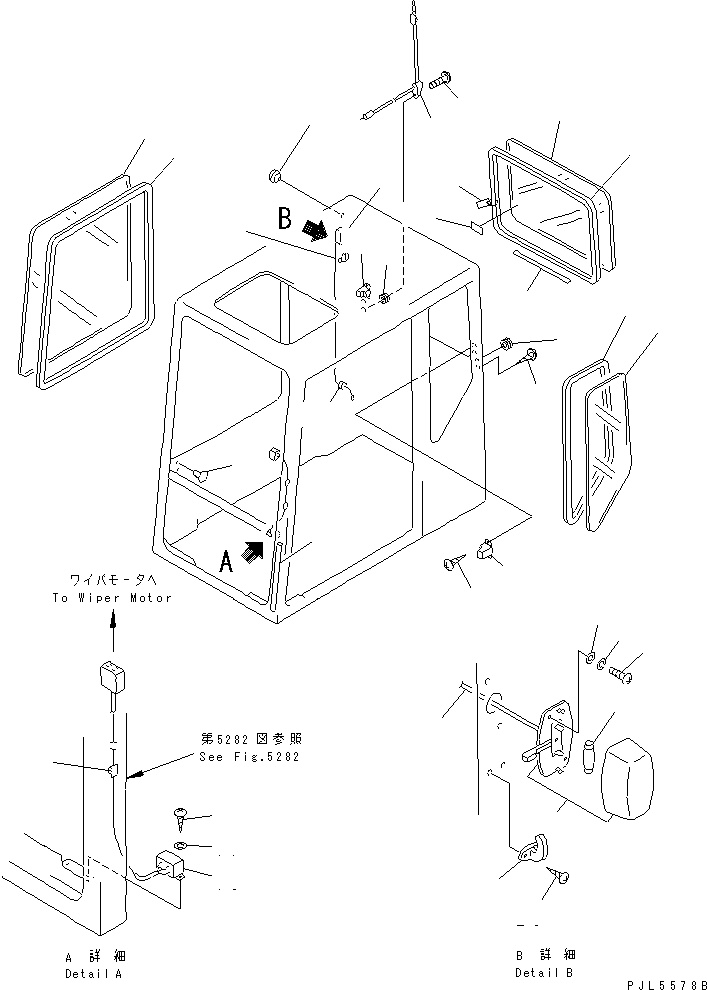 B

A

ワイパモータへ
To Wiper Motor

第5282図参照
See Fig.5282

A 詳細
Detail A

B 詳細
Detail B

PJL5578B