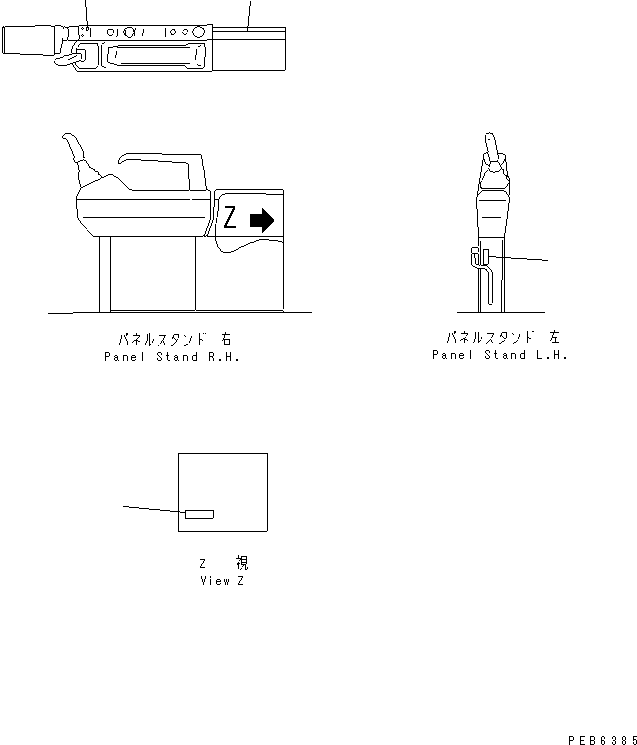 Z

パネルスタンド 右
Panel Stand R.H.

パネルスタンド 左
Panel Stand L.H.

Z 視
View Z

PEB6385