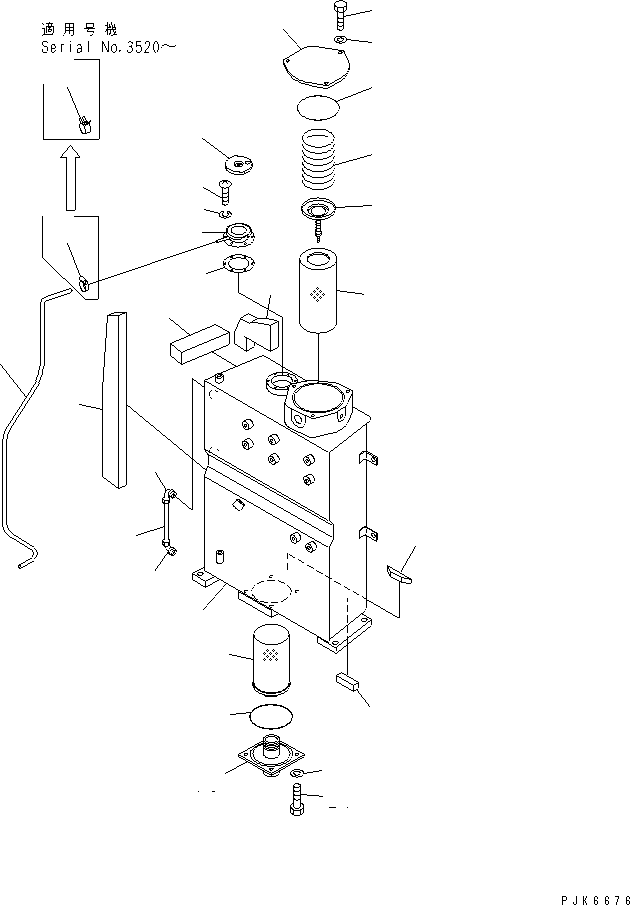 適用号機
Serial No.3520~

PJK6676