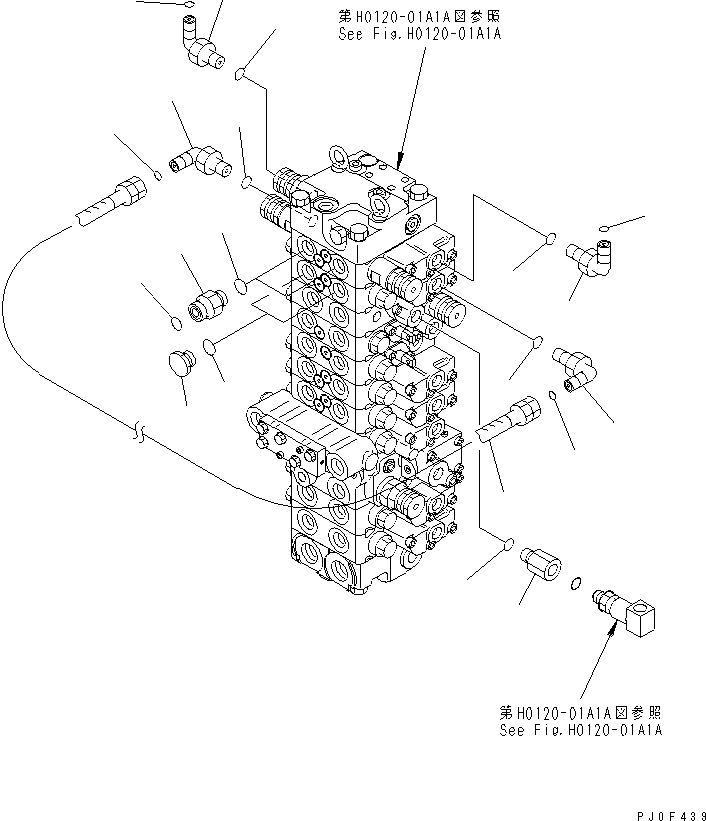 第H0120-01A1A図参照
See Fig.H0120-01A1A

第H0120-01A1A図参照
See Fig.H0120-01A1A

PJ0F439