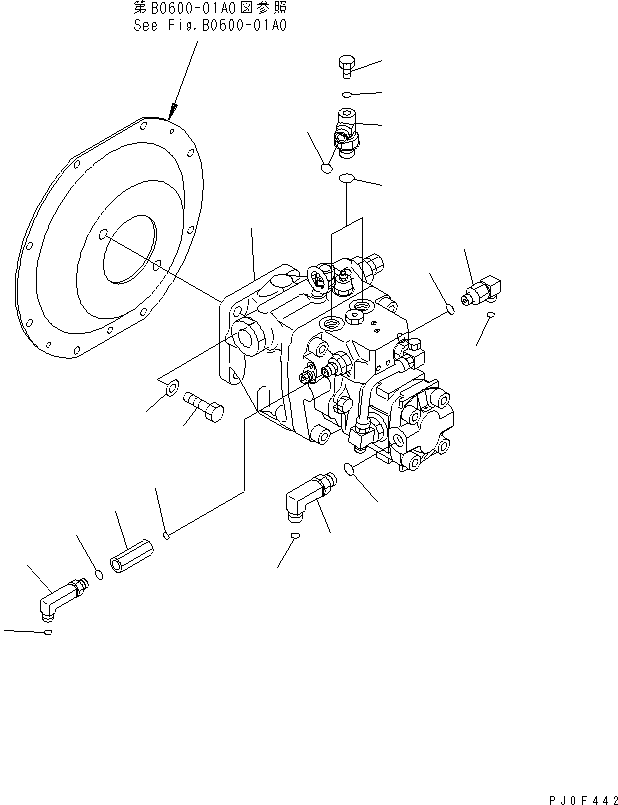 第B0600-01A0図参照
See Fig.B0600-01A0

PJ0F442