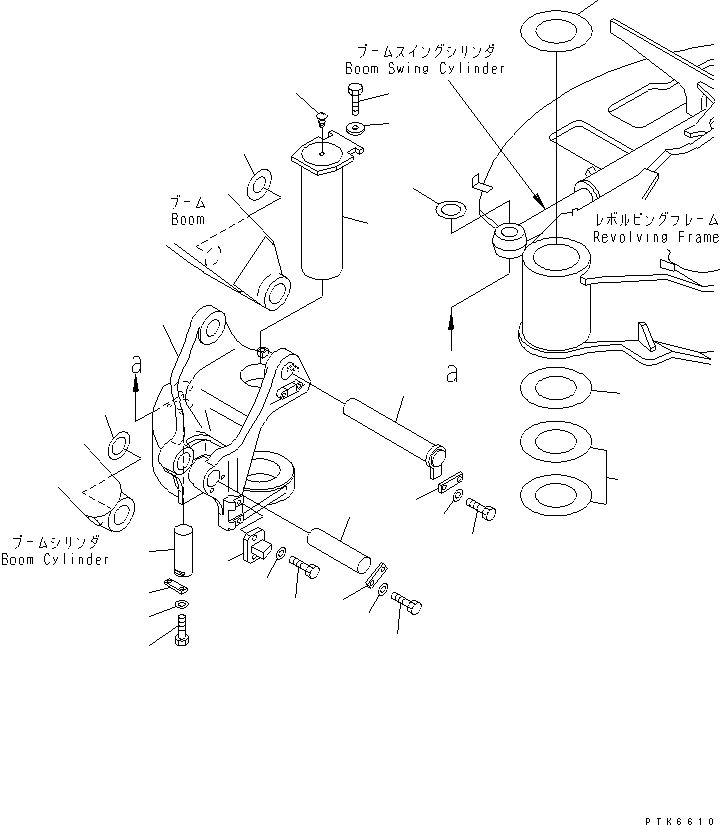 ブームスイングシリンダ
Boom Swing Cylinder

ブーム
Boom

レボルビングフレーム
Revolving Frame

a

a

ブームシリンダ
Boom Cylinder

PTK6610