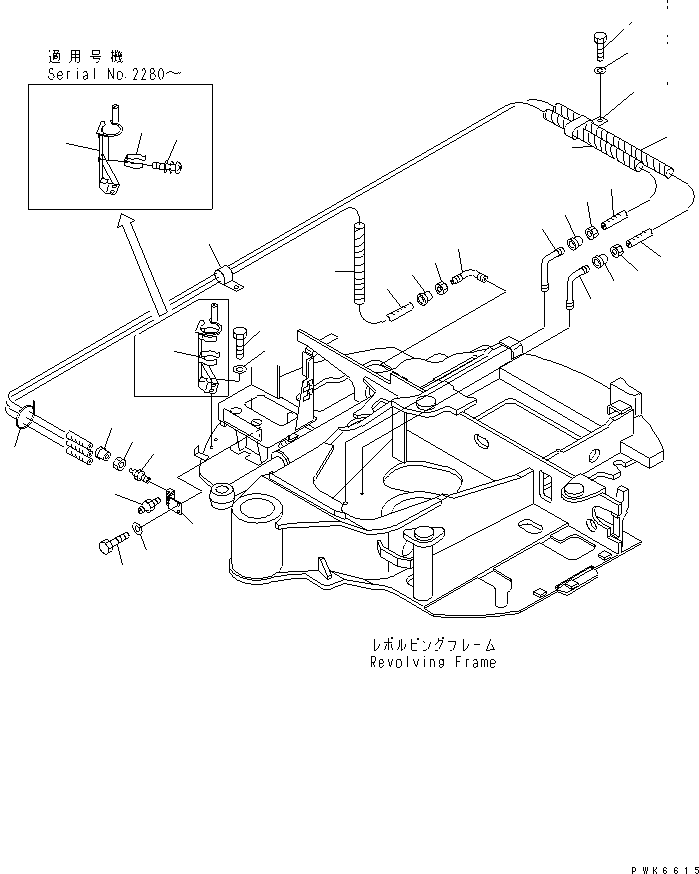 適用号機
Serial No.2280～

レボルビングフレーム
Revolving Frame

PWK6615