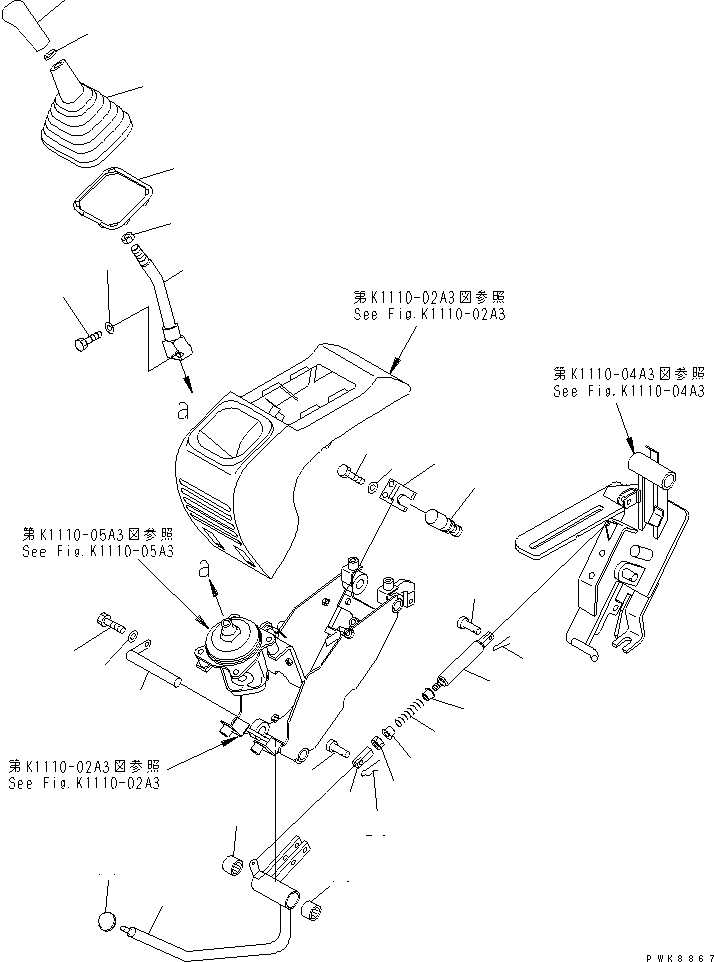 第K1110-02A3図参照
See Fig.K1110-02A3

第K1110-04A3図参照
See Fig.K1110-04A3

a

第K1110-05A3図参照
See Fig.K1110-05A3

a

第K1110-02A3図参照
See Fig.K1110-02A3

PWK8867