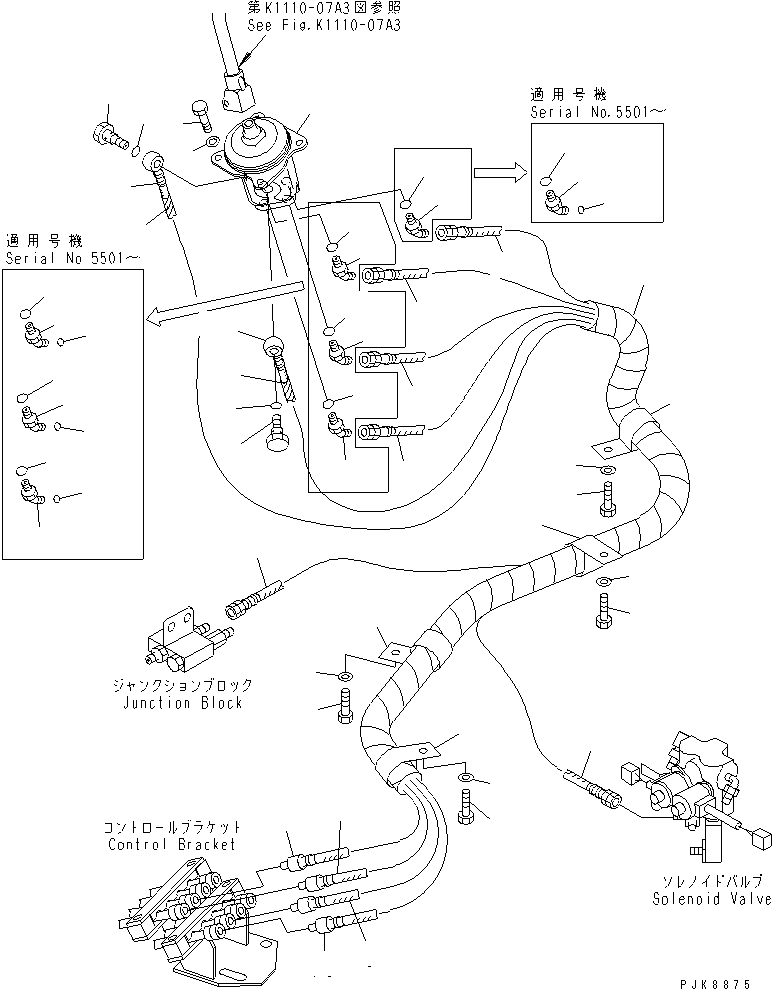 第K1110-07A3図参照
See Fig.K1110-07A3

適用号機
Serial No.5501～

適用号機
Serial No 5501～

ジャンクションブロック
Junction Block

コントロールブラケット
Control Bracket

ソレノイドバルブ
Solenoid Valve

PJK8875