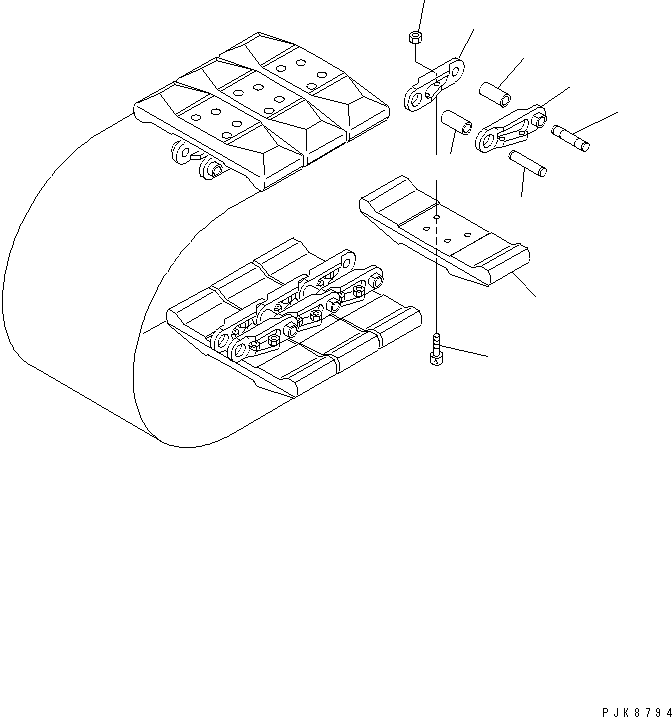 PJK8794