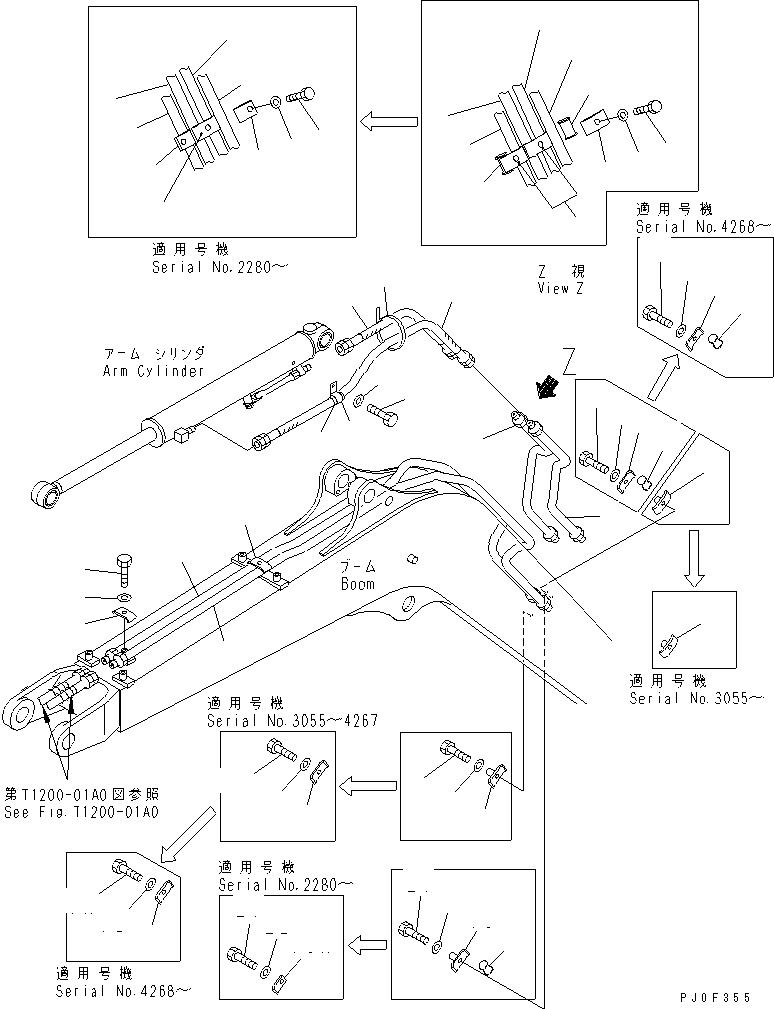 適用号機
Serial No.2280～

Z 視
View Z

適用号機
Serial No.4268～

アーム シリンダ
Arm Cylinder

Z

ブーム
Boom

適用号機
Serial No.3055～

適用号機
Serial No.3055～4267

第T1200-01A0図参照
See Fig.T1200-01A0

適用号機
Serial No.2280～

適用号機
Serial No.4268～

PJ0F355