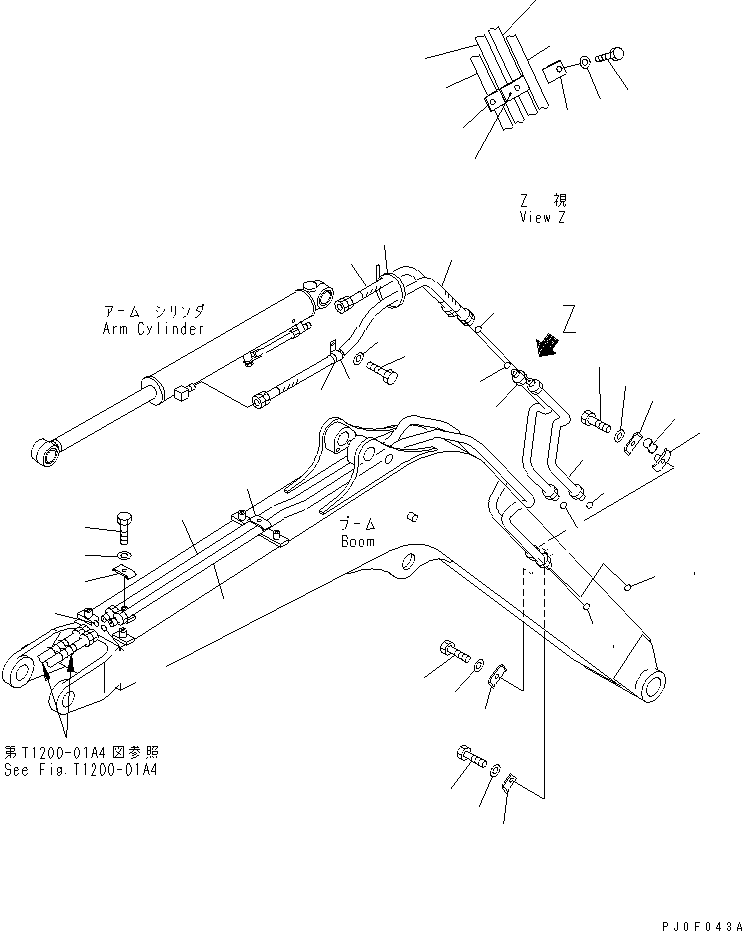 Z 視
View Z

アーム シリンダ
Arm Cylinder

Z

ブーム
Boom

第T1200-01A4図参照
See Fig.T1200-01A4

PJ0F043A