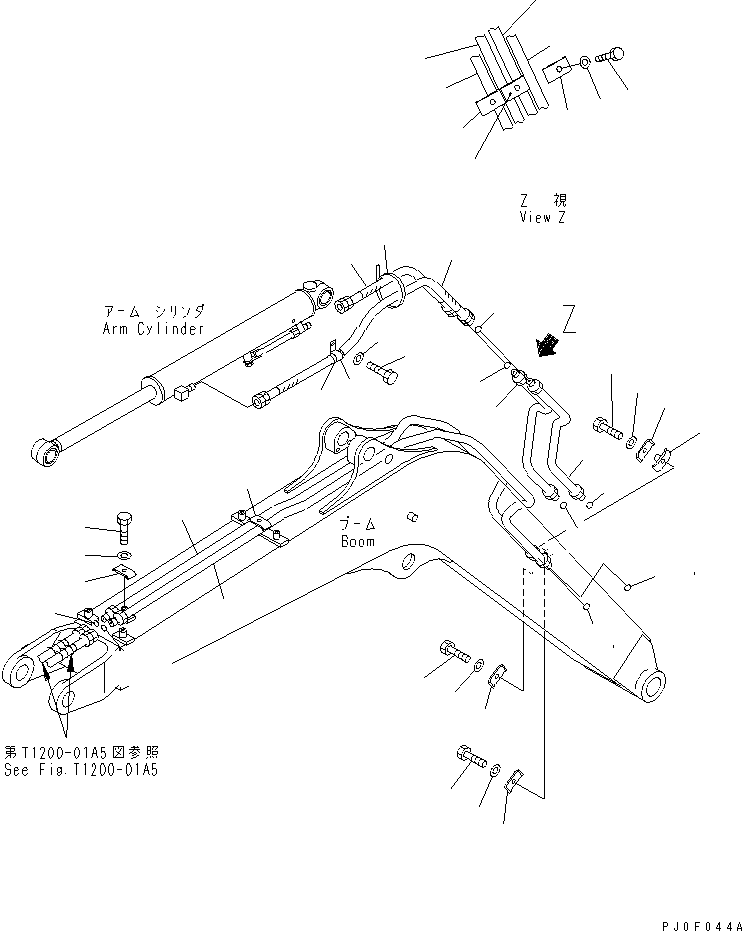 Z 視
View Z

アーム シリンダ
Arm Cylinder

Z

ブーム
Boom

第T1200-01A5図参照
See Fig.T1200-01A5

PJ0F044A