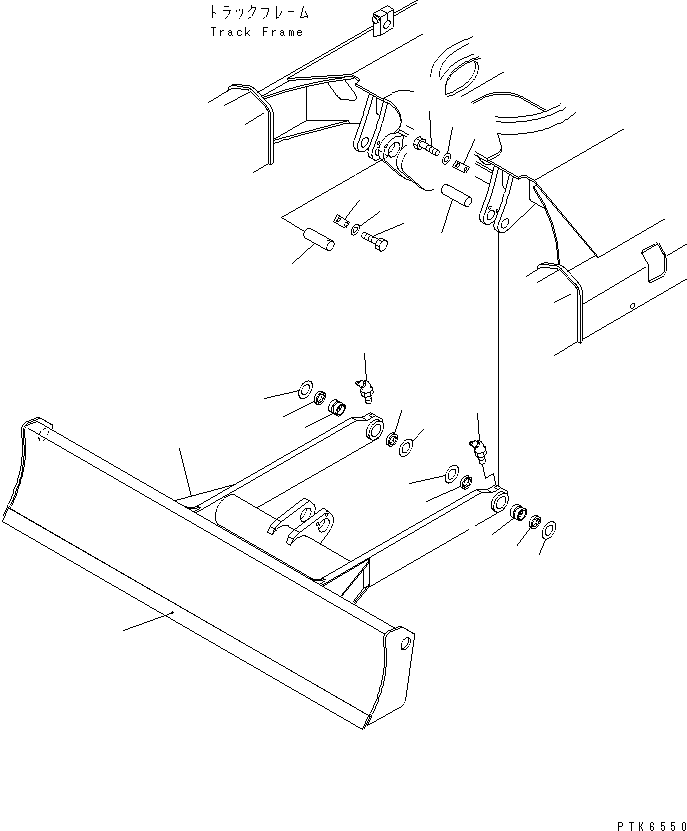 トラックフレーム
Track Frame

PTK6550