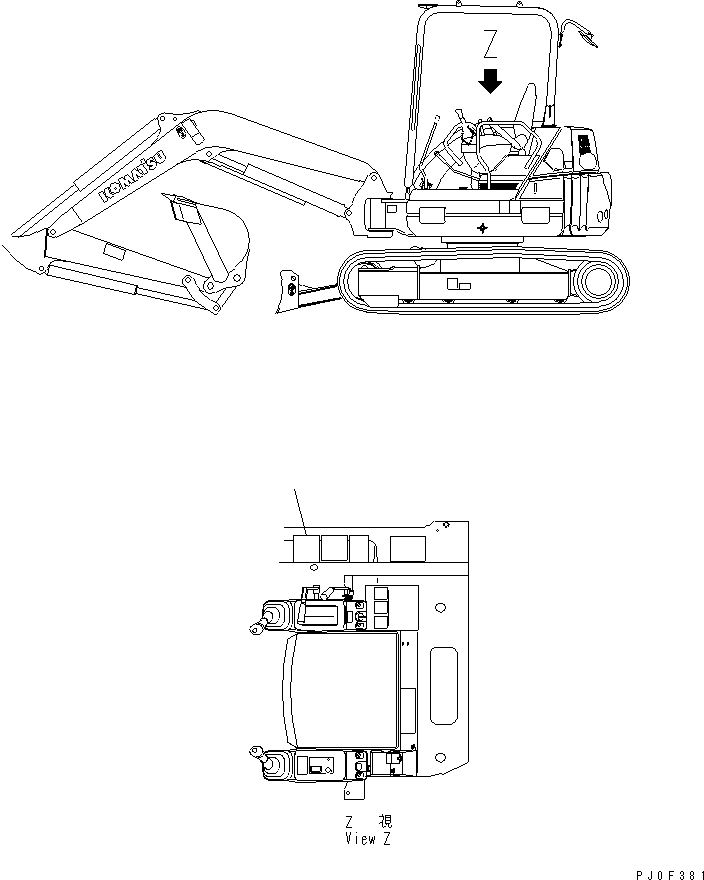 Z

KOMATSU

Z 視
View Z

PJ0F381