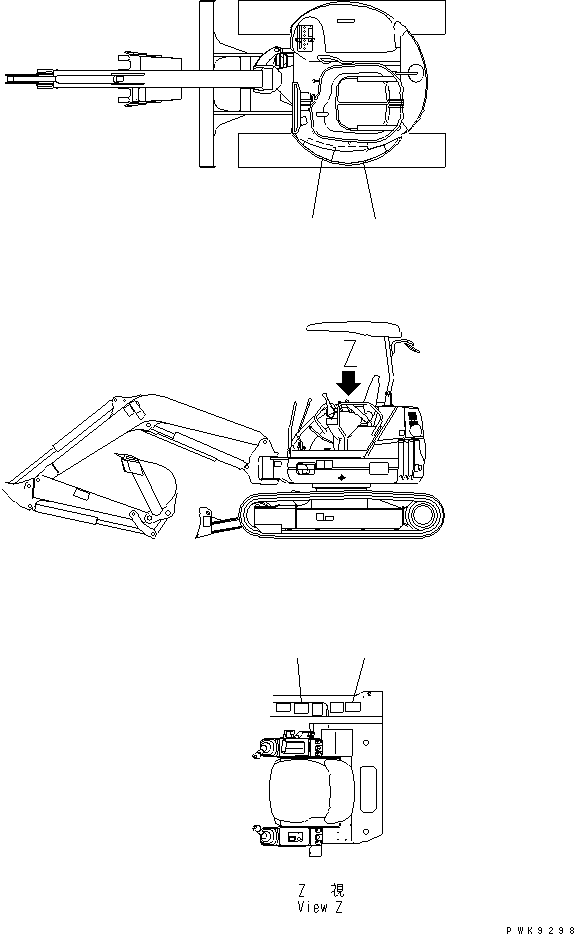 Z

Z 視
View Z

PWK9298