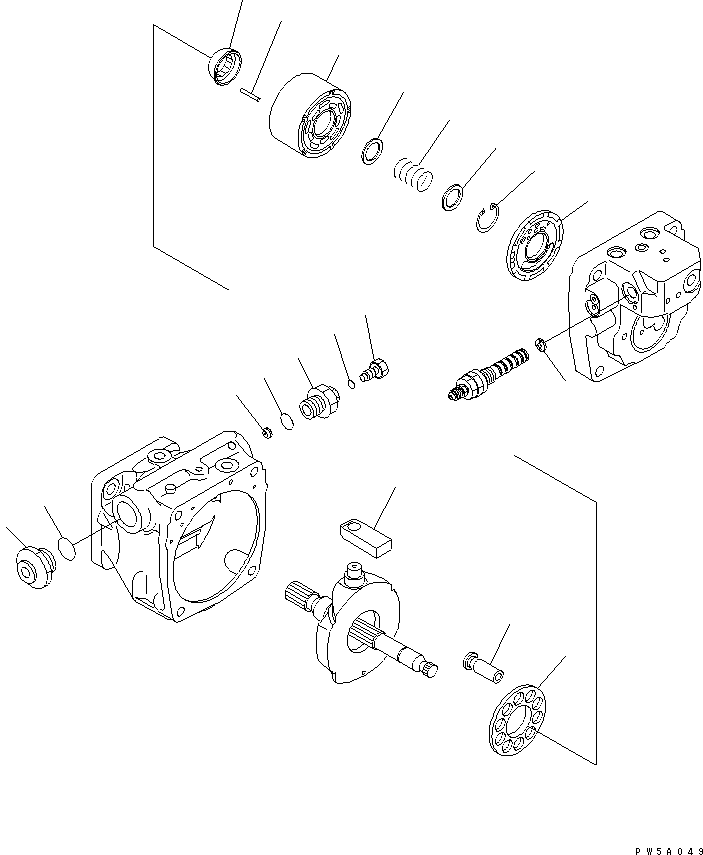 PW5A049