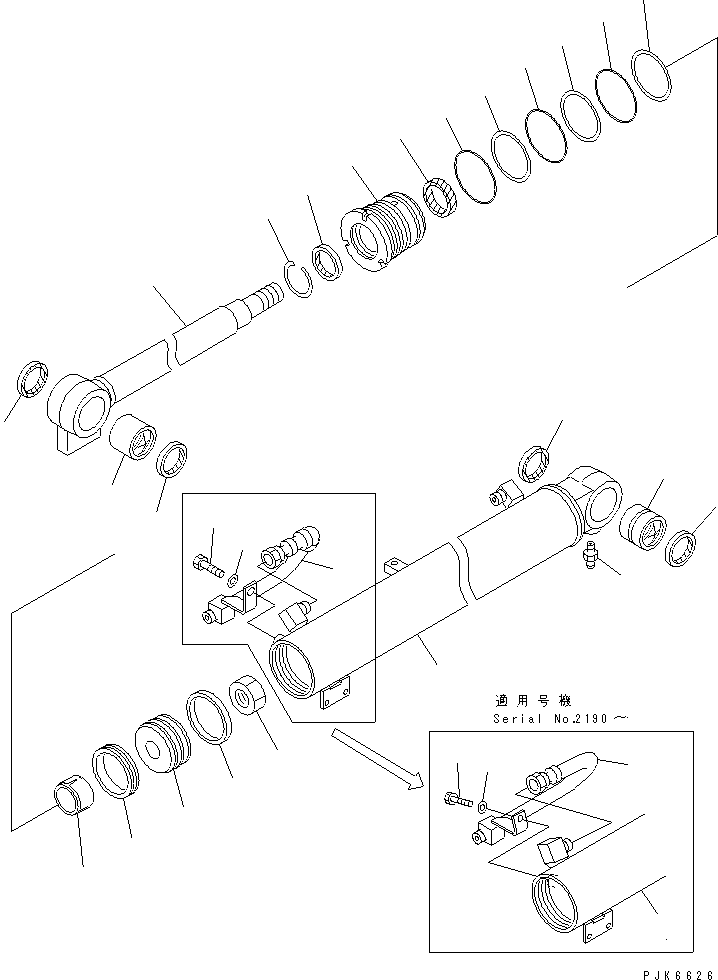 適用号機
Serial No.2190～

PJK6626