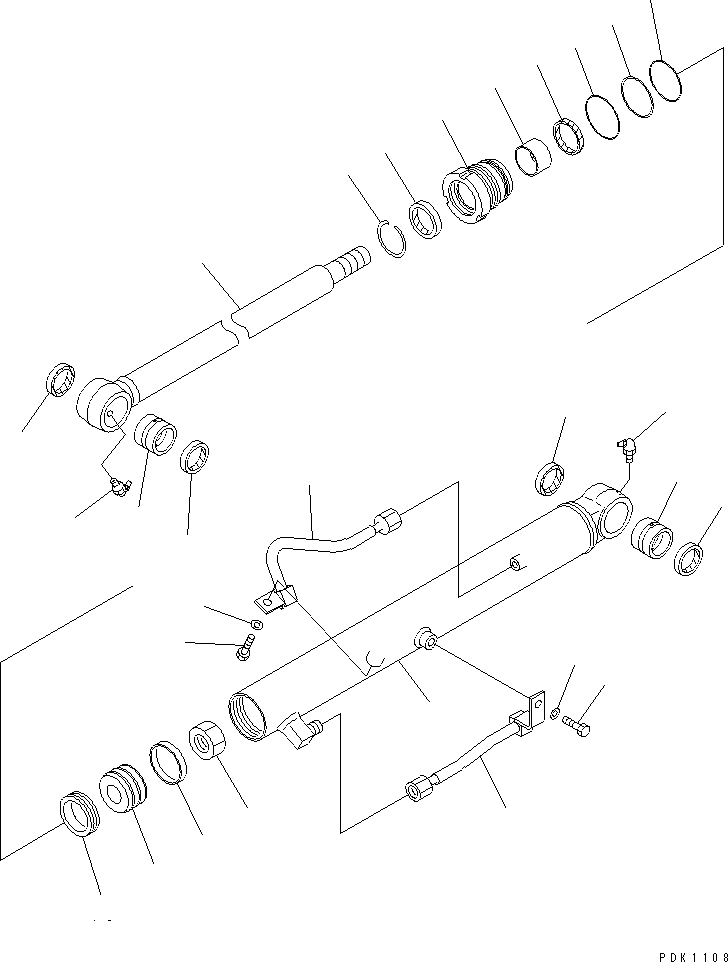 PDK1108