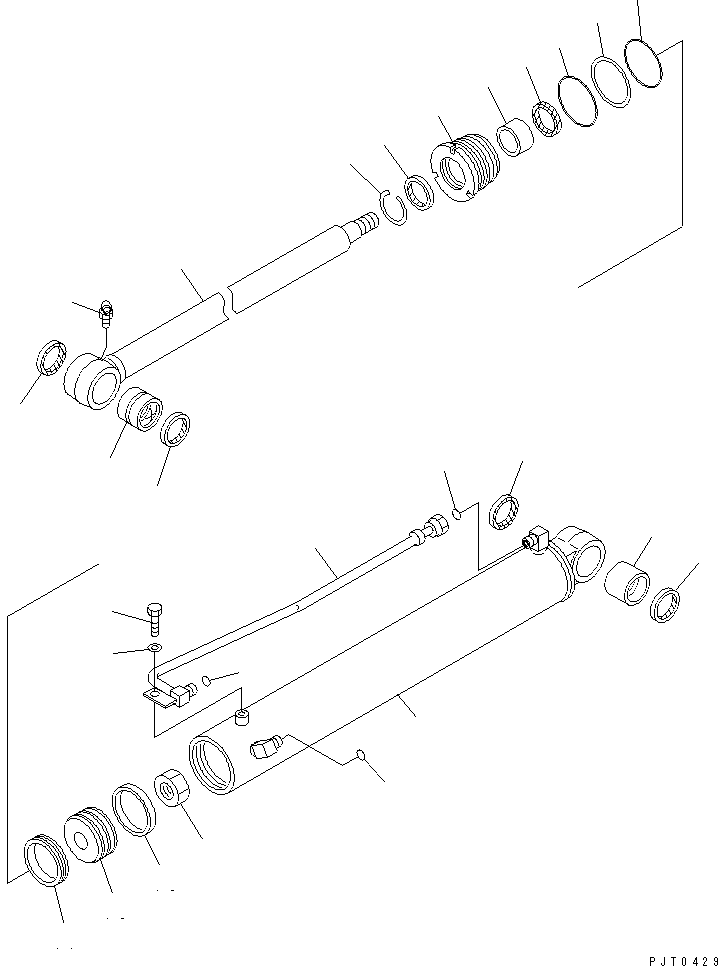 PJT0429