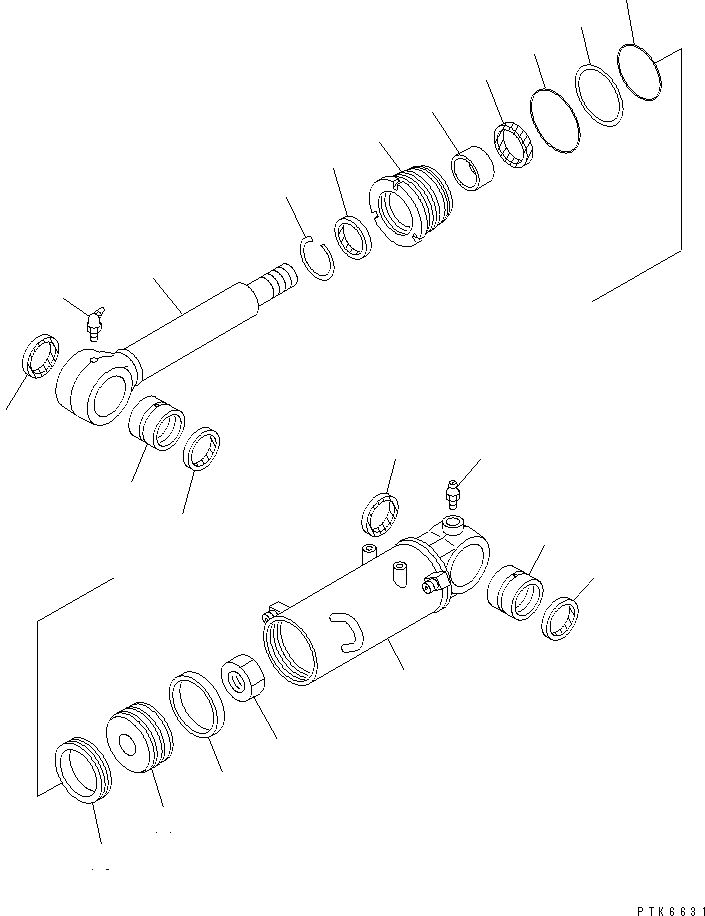 PTK6631