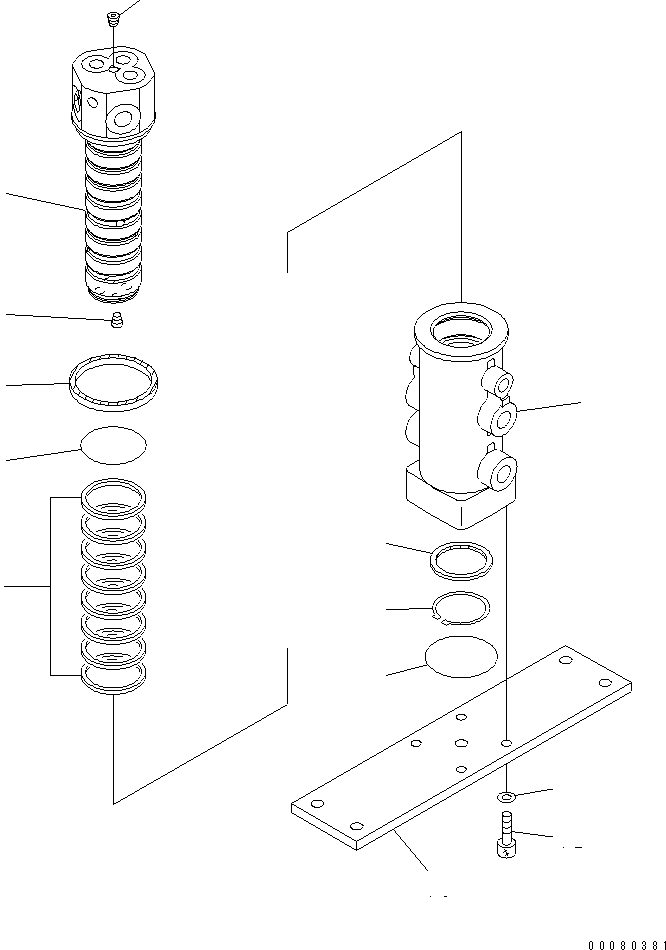 00080381