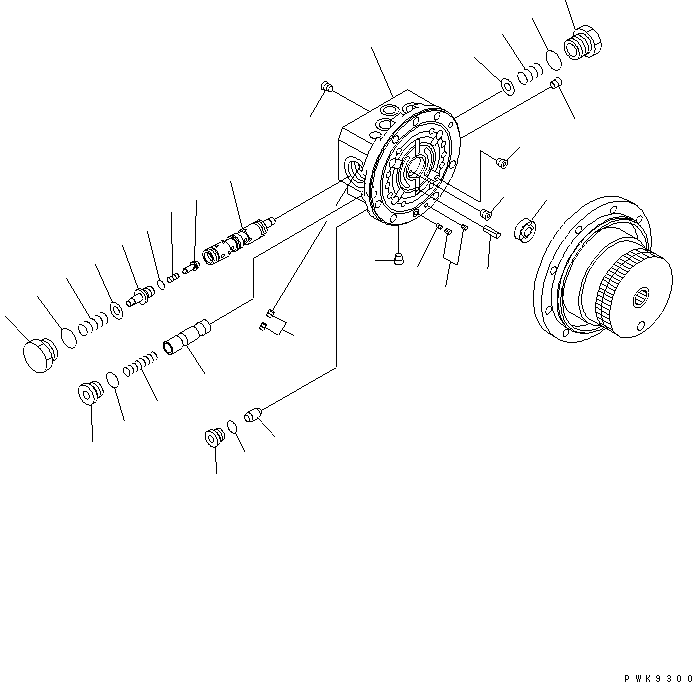 PWK9300