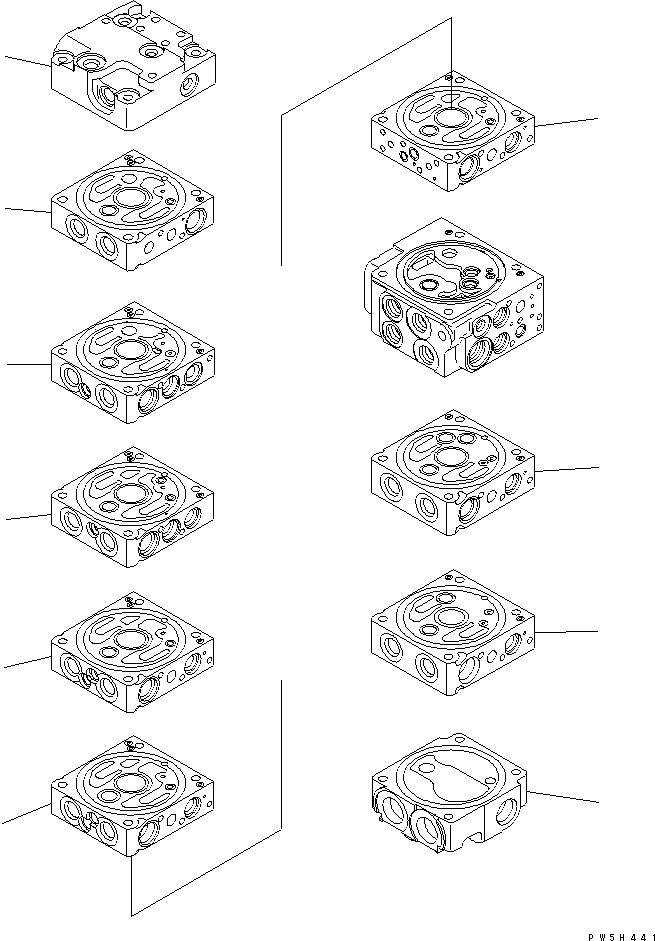 PW5H441