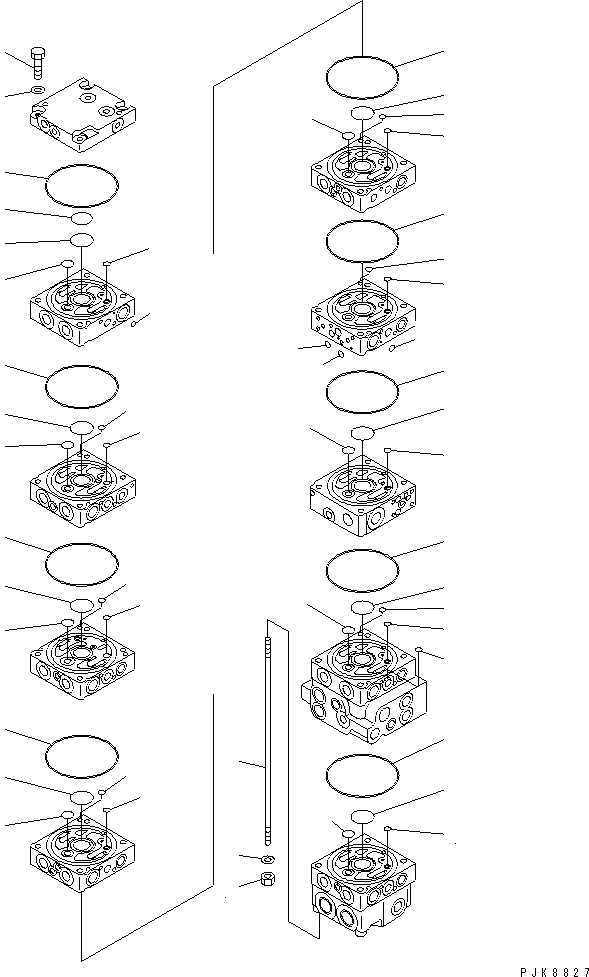 PJK8827