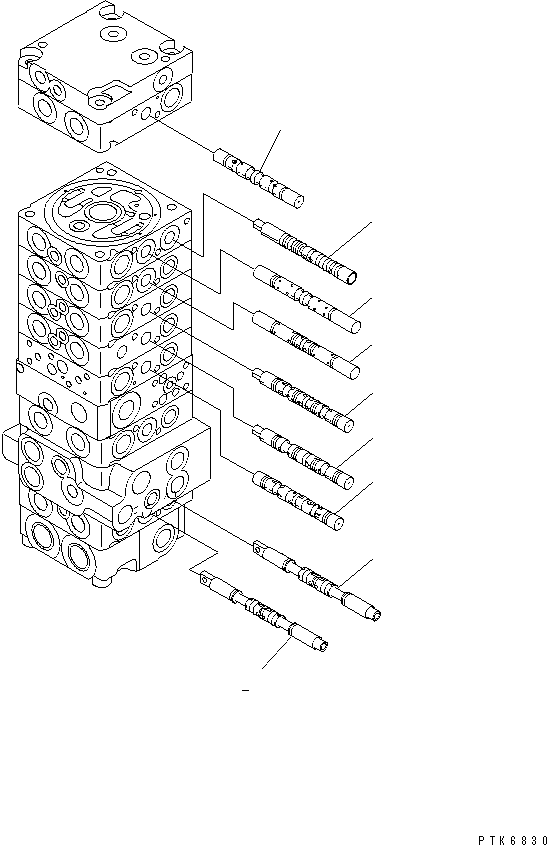 PTK6830