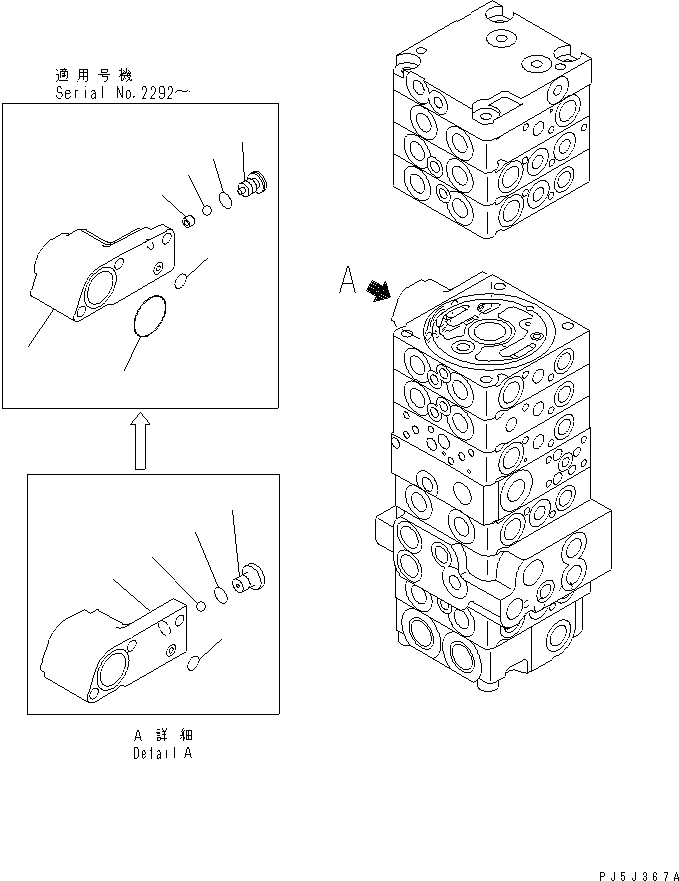 適用号機
Serial No.2292~

A

A 詳細
Detail A

PJ5J367A