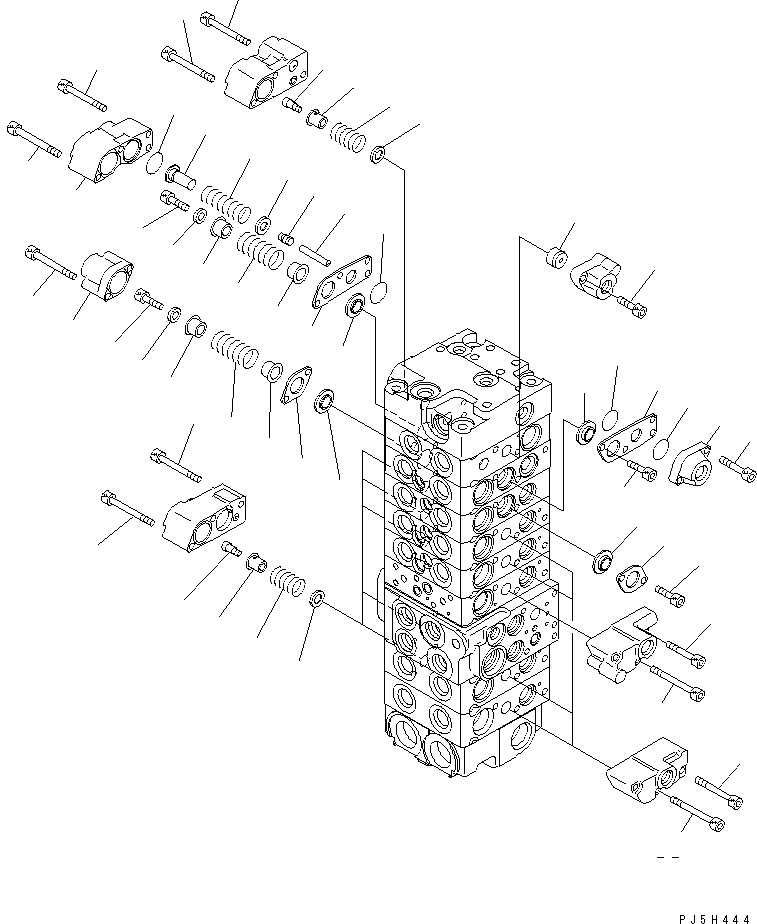 PJ5H444