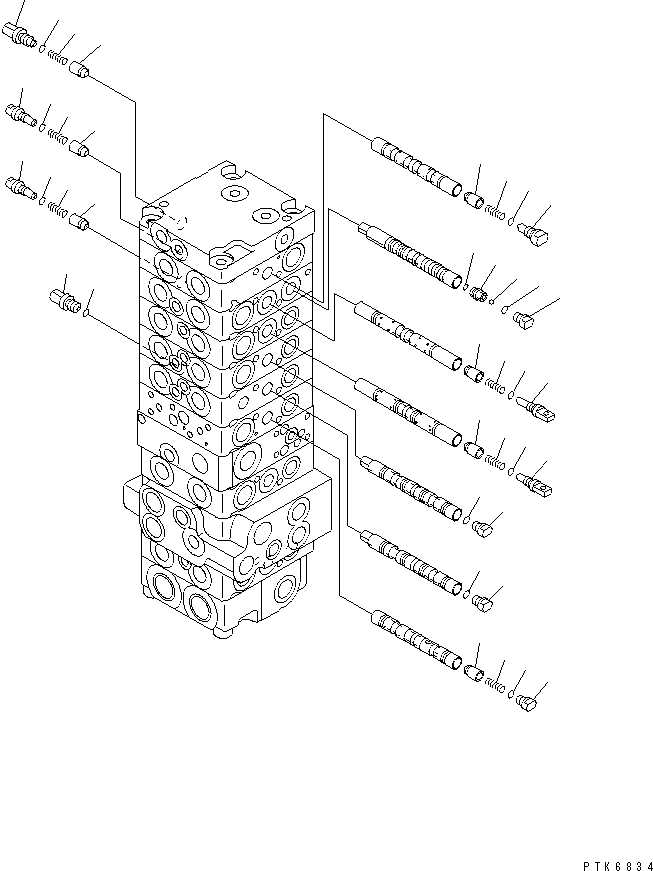 PTK6834