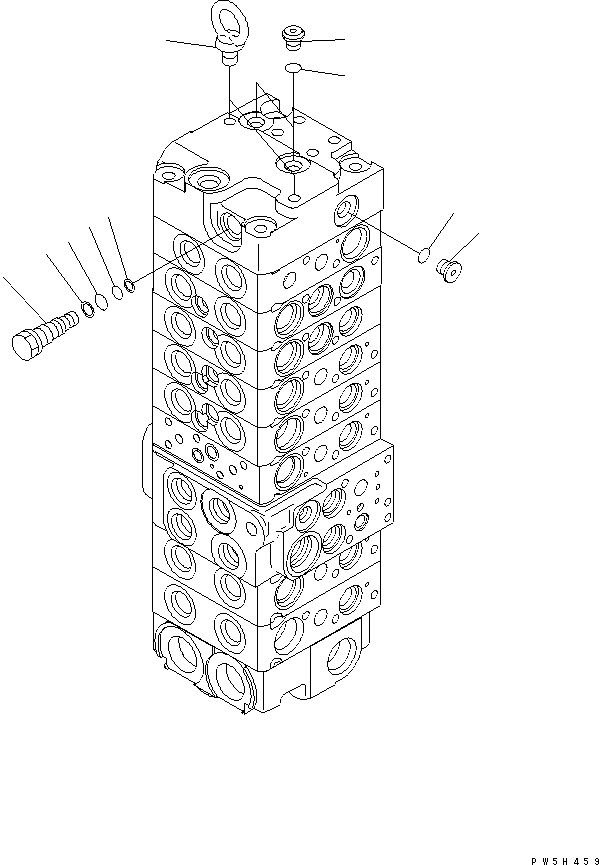 PW5H459