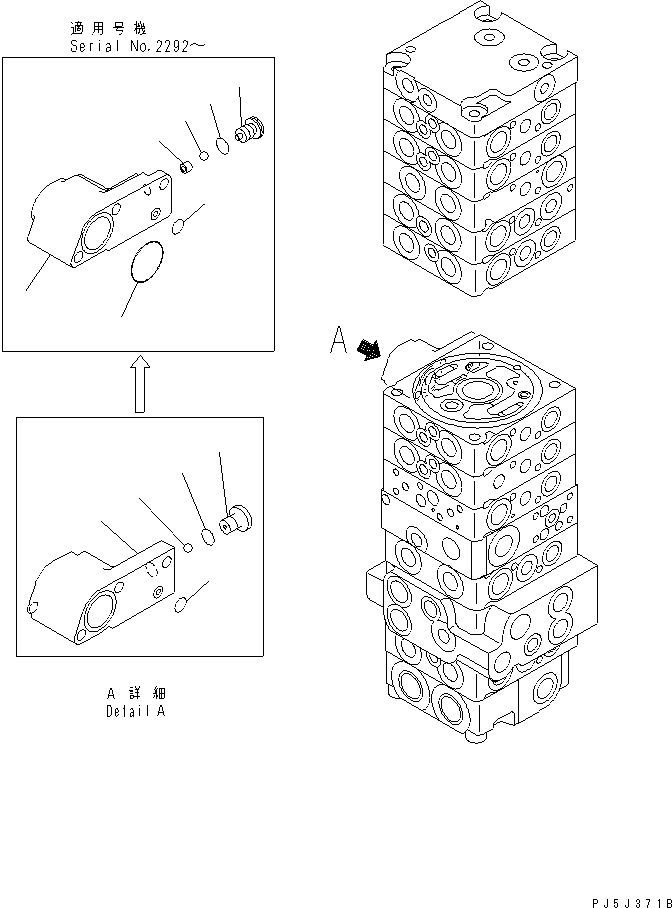 適用号機
Serial No.2292~

A

A 詳細
Detail A

PJ5J371B