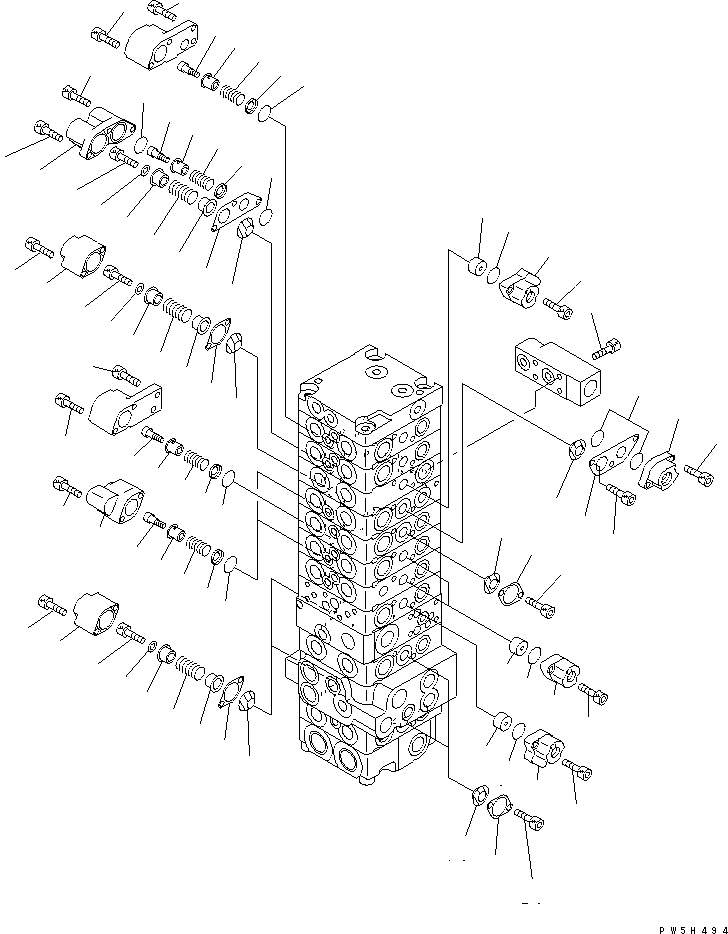 PW5H494