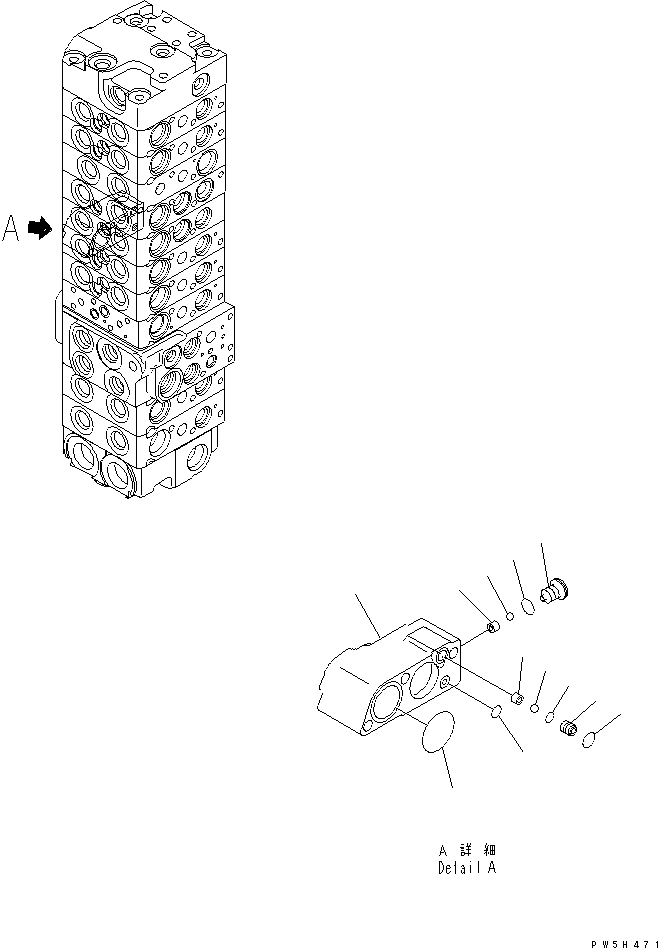 A

A 詳細
Detail A

PW5H471