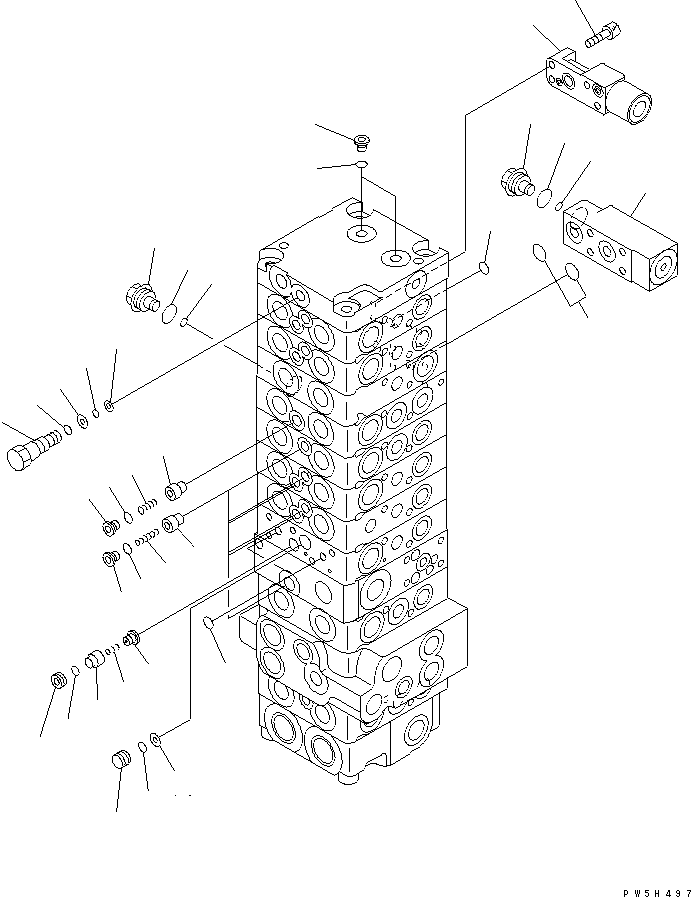 PW5H497