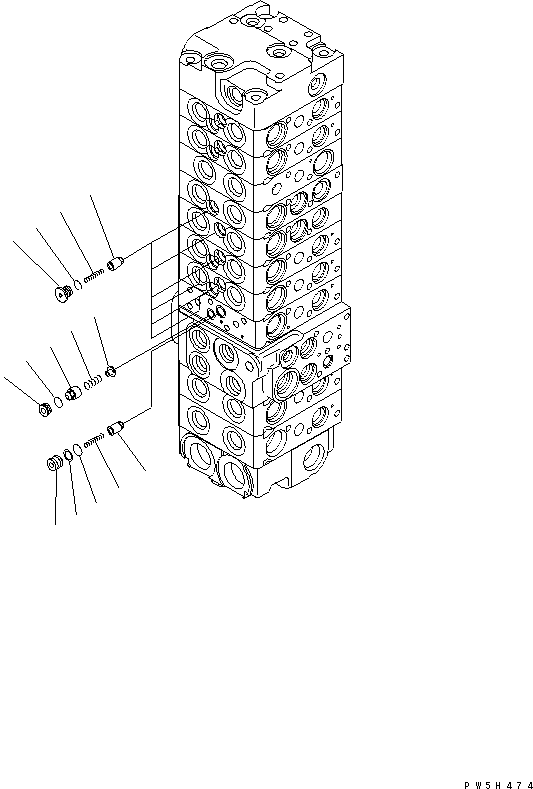 PW5H474