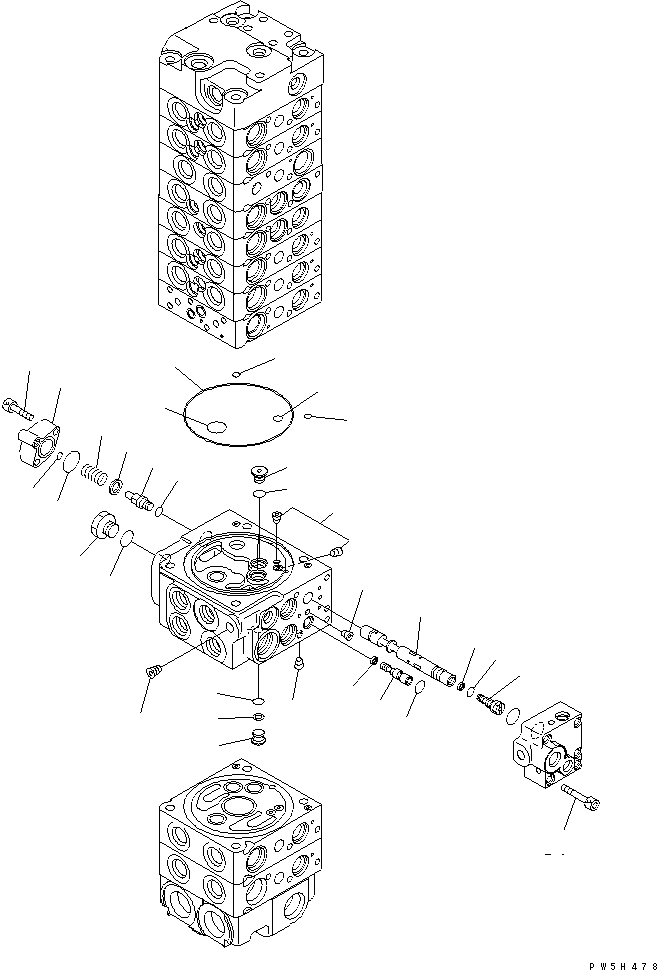 PW5H478