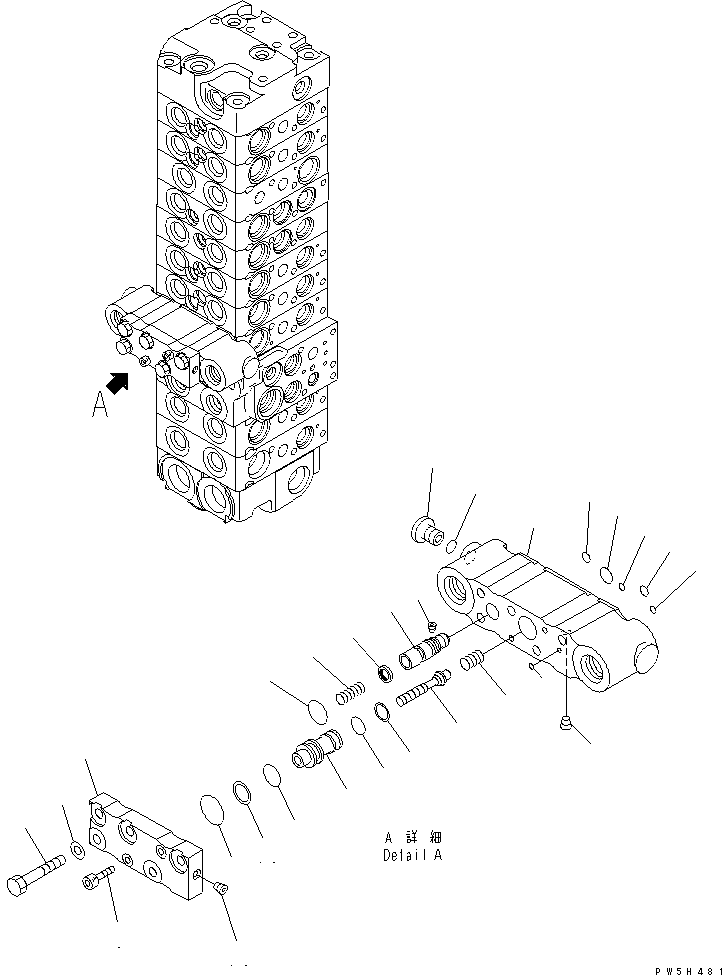 A

A 詳細
Detail A

PW5H481