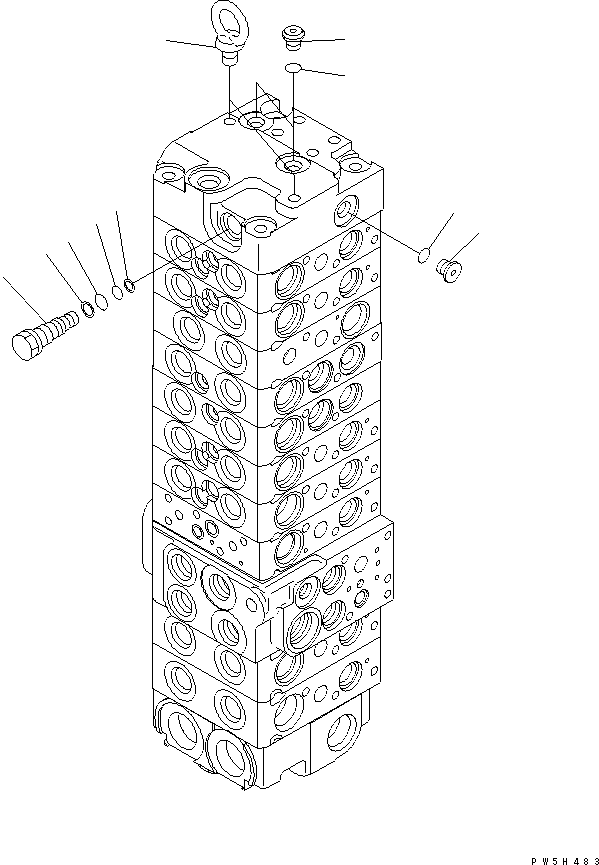 PW5H483