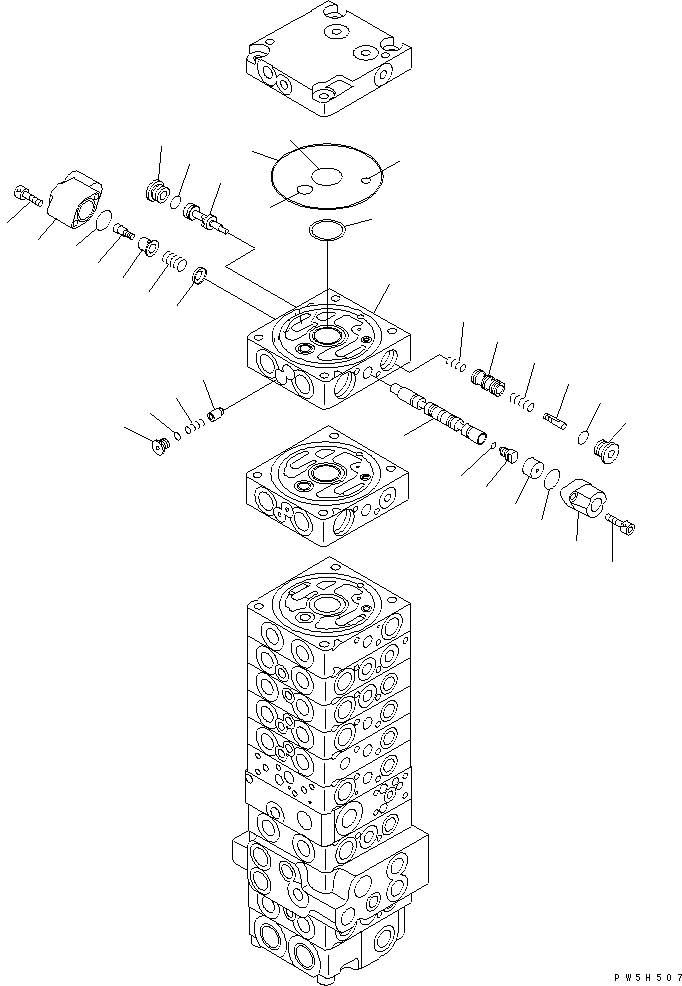 PW5H507