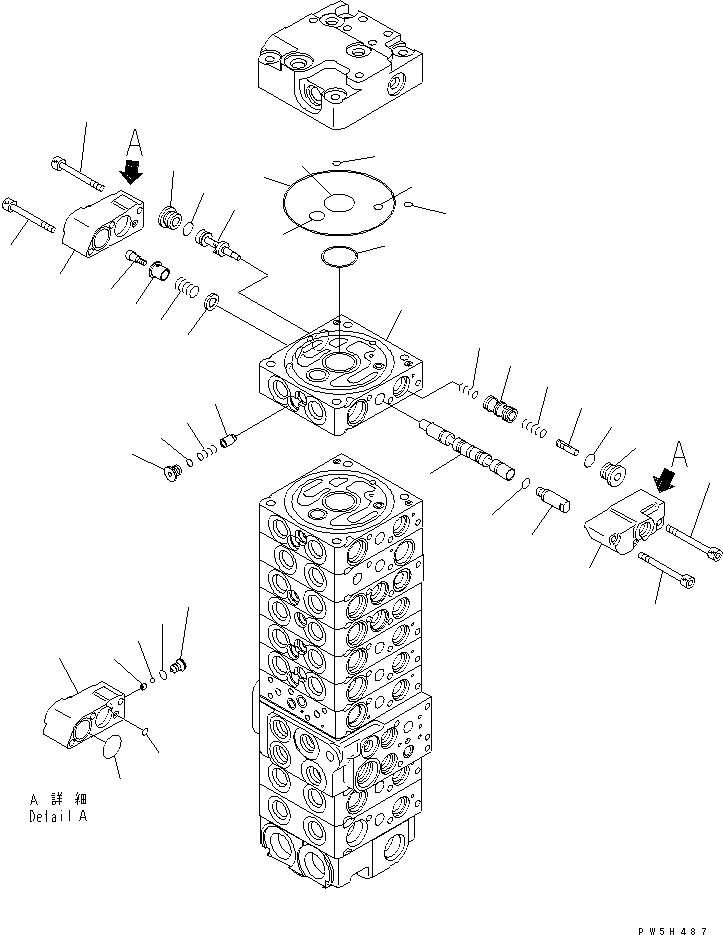 A

A

A 詳細
Detail A

PW5H487